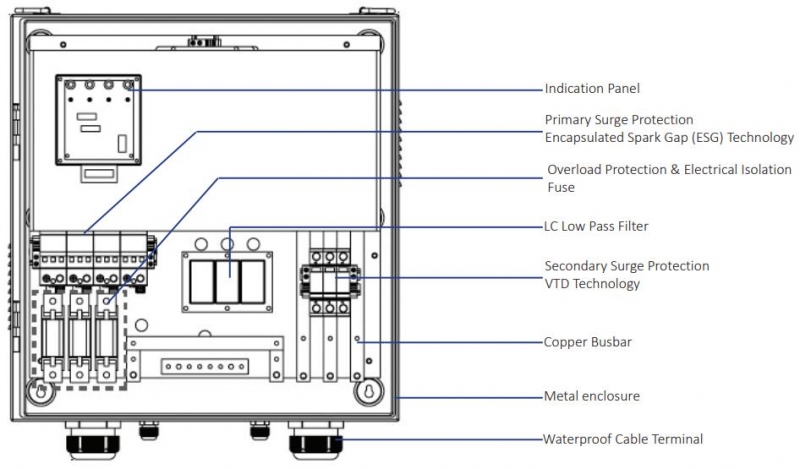 Indication Panel

Primary Surge Protection
Encapsulated Spark Gap (ESG) Technology

Overload Protection & Electrical Isolation
Fuse

LC Low Pass Filter

Secondary Surge Protection
VTD Technology

Copper Busbar

Metal enclosure

Waterproof Cable Terminal